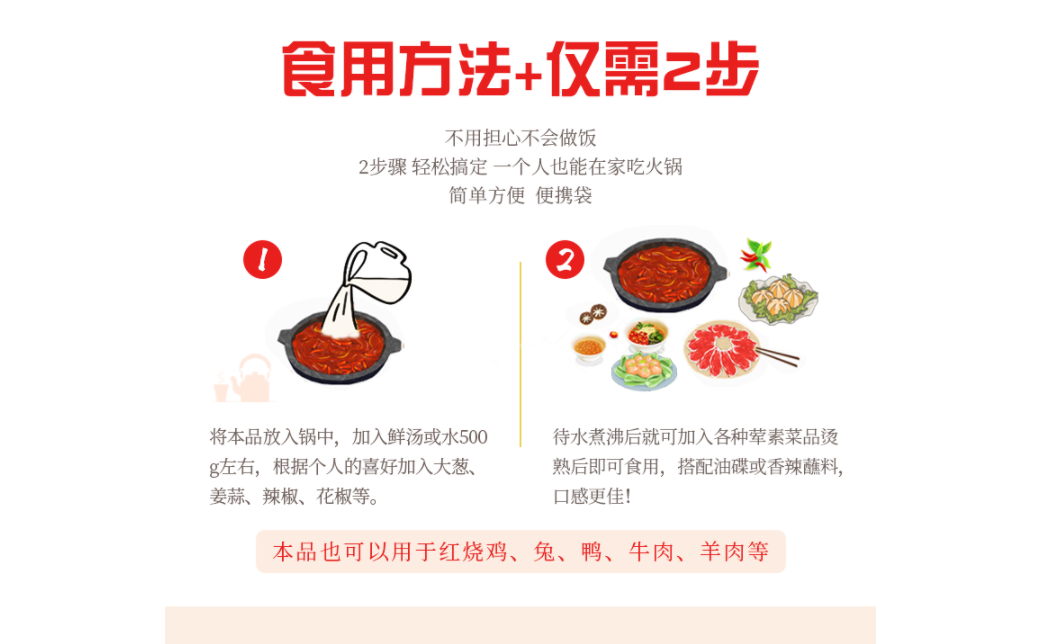 食用方法+仅需2步

不用担心不会做饭
2步骤 轻松搞定 一个人也能在家吃火锅
简单方便 便携袋

1

将本品放入锅中，加入鲜汤或水500g左右，根据个人的喜好加入大葱、姜蒜、辣椒、花椒等。

2

待水煮沸后就可加入各种荤素菜品烫熟后即可食用，搭配油碟或香辣蘸料，口感更佳！

本品也可以用于红烧鸡、兔、鸭、牛肉、羊肉等